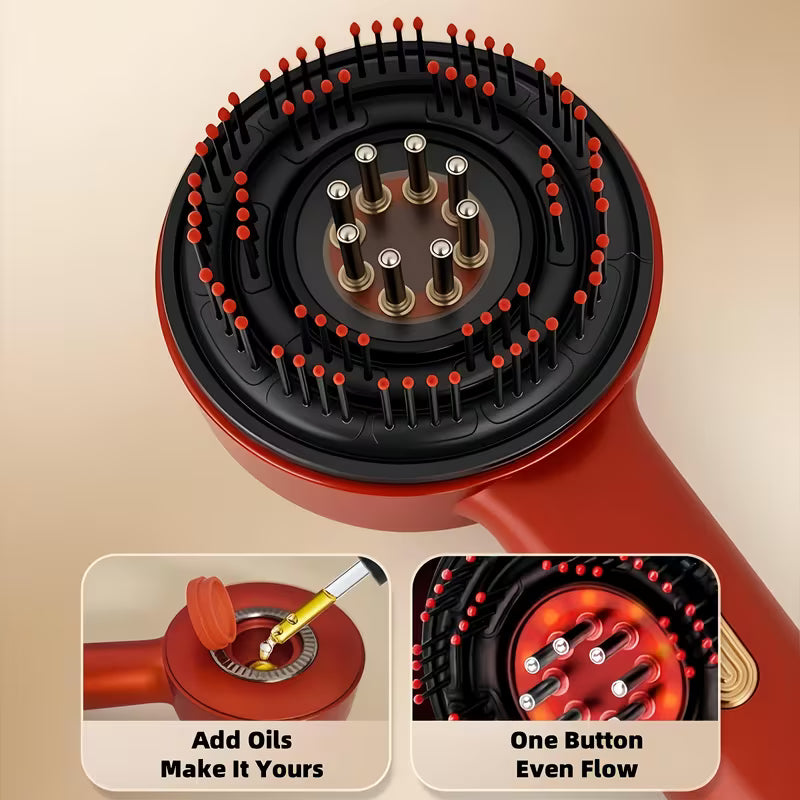 Add Oils
Make It Yours

One Button
Even Flow